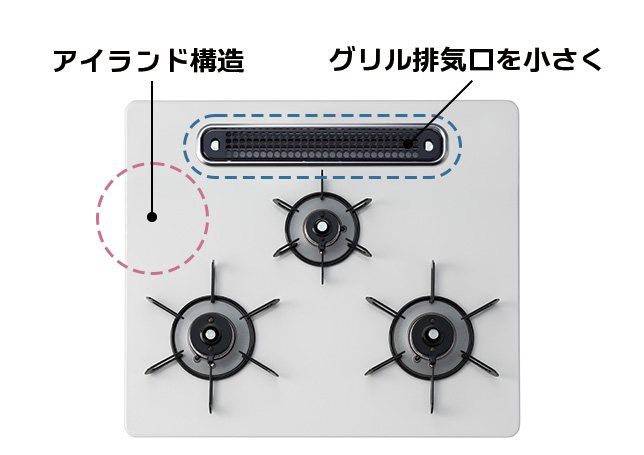 アイランド構造

グリル排気口を小さく