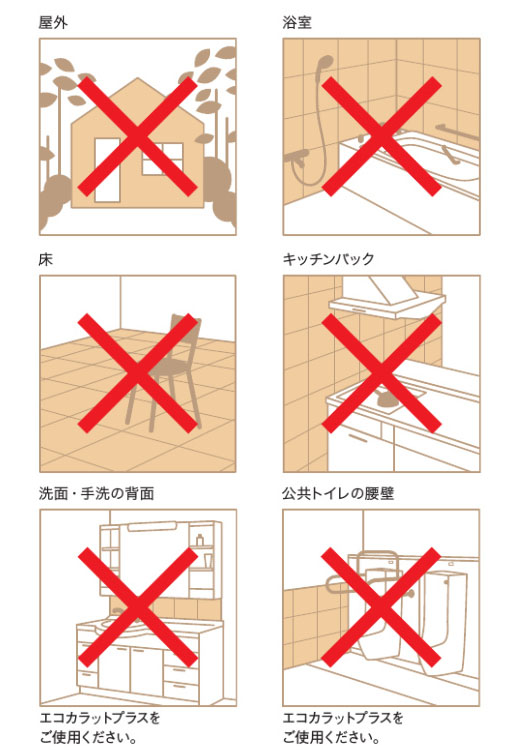 屋外

浴室

床

キッチンバック

洗面・手洗の背面

エコカラットプラスをご使用ください。

公共トイレの腰壁

エコカラットプラスをご使用ください。